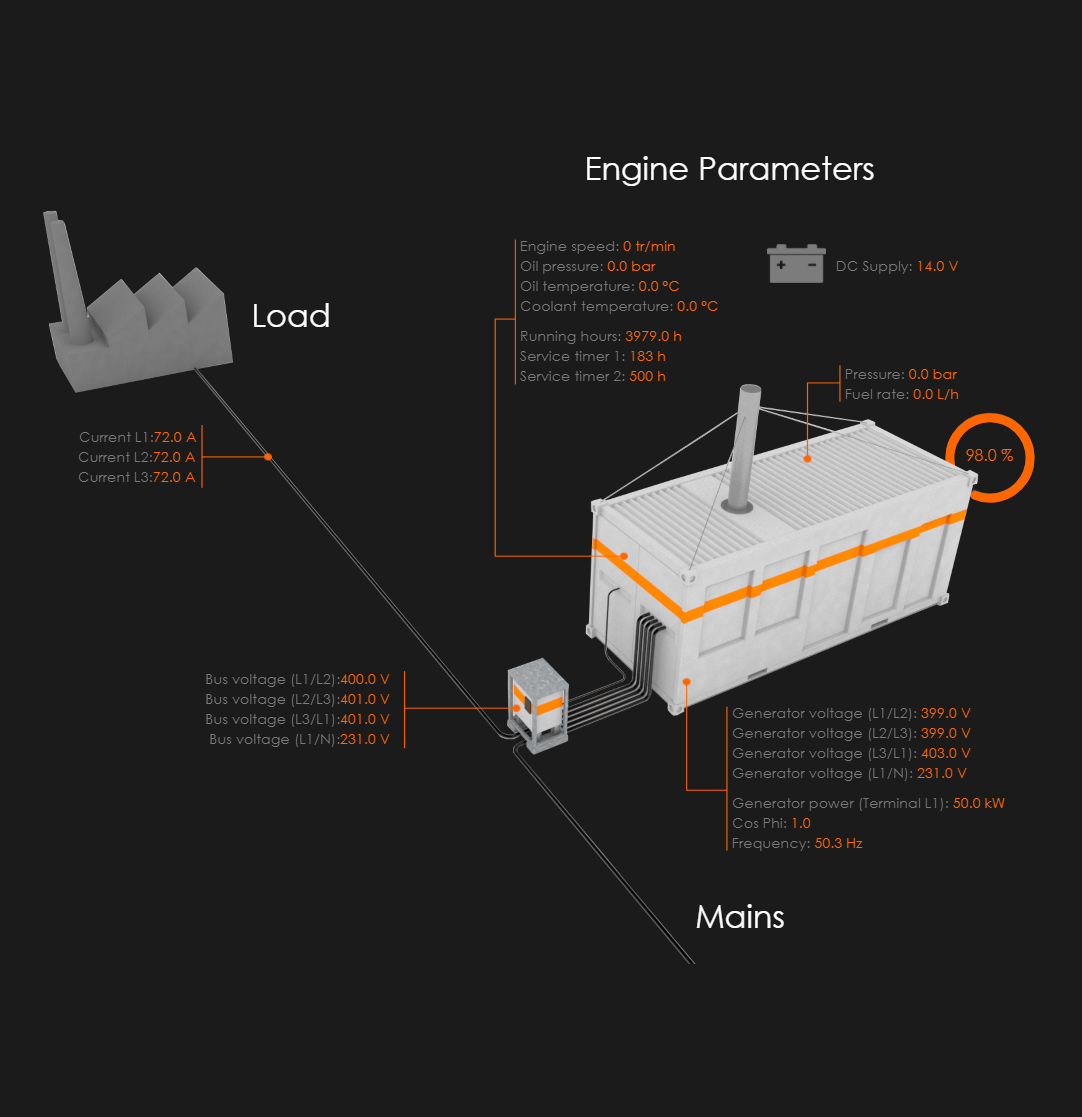 Engine Parameters

Engine speed: 0 tr/min
Oil pressure: 0.0 bar
Oil temperature: 0.0 °C
Coolant temperature: 0.0 °C

Running hours: 3979.0 h
Service timer 1: 183 h
Service timer 2: 500 h

DC Supply: 14.0 V

Load

Pressure: 0.0 bar
Fuel rate: 0.0 L/h

98.0 %

Current L1:72.0 A
Current L2:72.0 A
Current L3:72.0 A

Bus voltage (L1/L2):400.0 V
Bus voltage (L2/L3):401.0 V
Bus voltage (L3/L1):401.0 V
Bus voltage (L1/N):231.0 V

Generator voltage (L1/L2): 399.0 V
Generator voltage (L2/L3): 399.0 V
Generator voltage (L3/L1): 403.0 V
Generator voltage (L1/N): 231.0 V

Generator power (Terminal L1): 50.0 kW
Cos Phi: 1.0
Frequency: 50.3 Hz

Mains